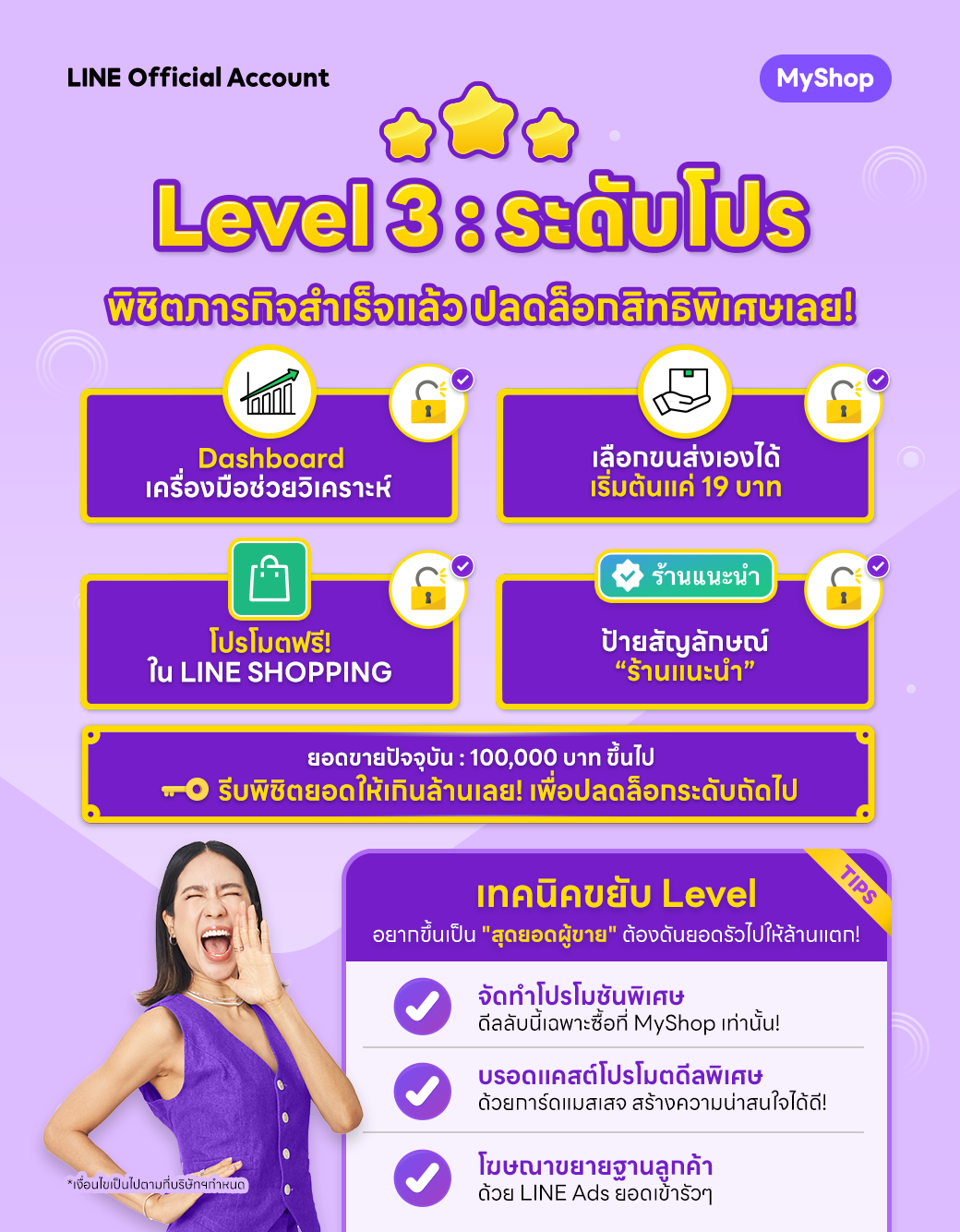 LINE Official Account

MyShop

Level 3 : ระดับโปร

พิชิตภารกิจสำเร็จแล้ว ปลดล็อกสิทธิพิเศษเลย!

Dashboard
เครื่องมือช่วยวิเคราะห์

เลือกขนส่งเองได้
เริ่มต้นแค่ 19 บาท

โปรโมตฟรี!
ใน LINE SHOPPING

ร้านแนะนำ

ป้ายสัญลักษณ์
“ร้านแนะนำ”

ยอดขายปัจจุบัน : 100,000 บาท ขึ้นไป
รีบพิชิตยอดให้เกินล้านเลย! เพื่อปลดล็อกระดับถัดไป

TIPS

เทคนิคขยับ Level
อยากขึ้นเป็น "สุดยอดผู้ขาย" ต้องดันยอดรัวไปให้ล้านแตก!

จัดทำโปรโมชันพิเศษ
ดีลลับนี้เฉพาะซื้อที่ MyShop เท่านั้น!

บรอดแคสต์โปรโมตดีลพิเศษ
ด้วยการ์ดแมสเสจ สร้างความน่าสนใจได้ดี!

โฆษณาขยายฐานลูกค้า
ด้วย LINE Ads ยอดเข้ารัวๆ

*เงื่อนไขเป็นไปตามที่บริษัทฯกำหนด