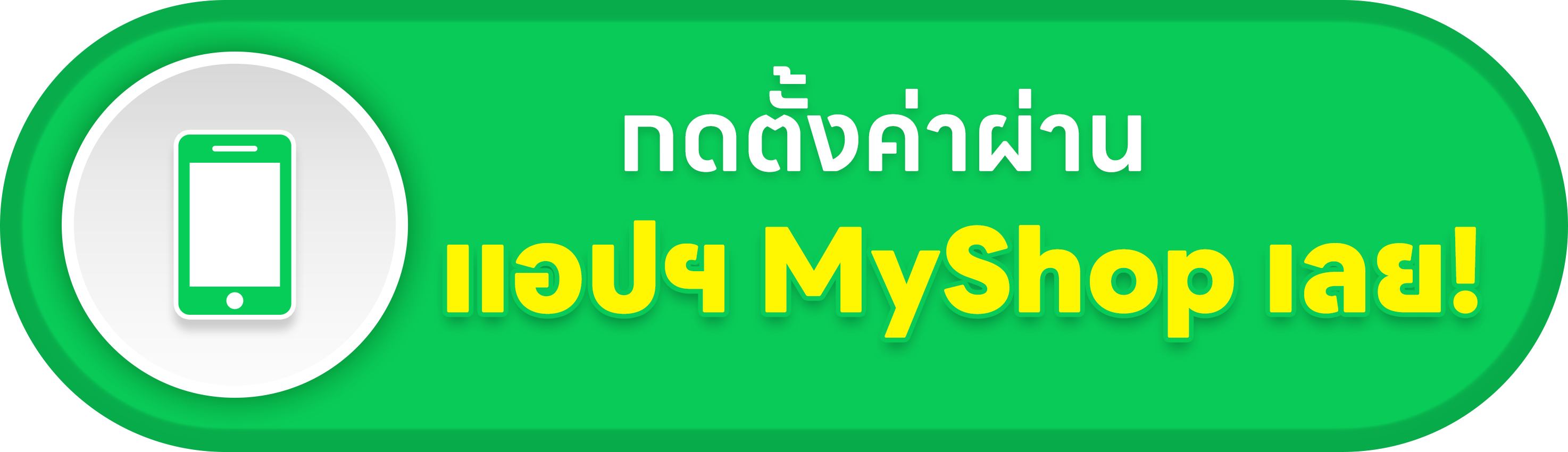 กดตั้งค่าผ่าน
แอปฯ MyShop เลย!