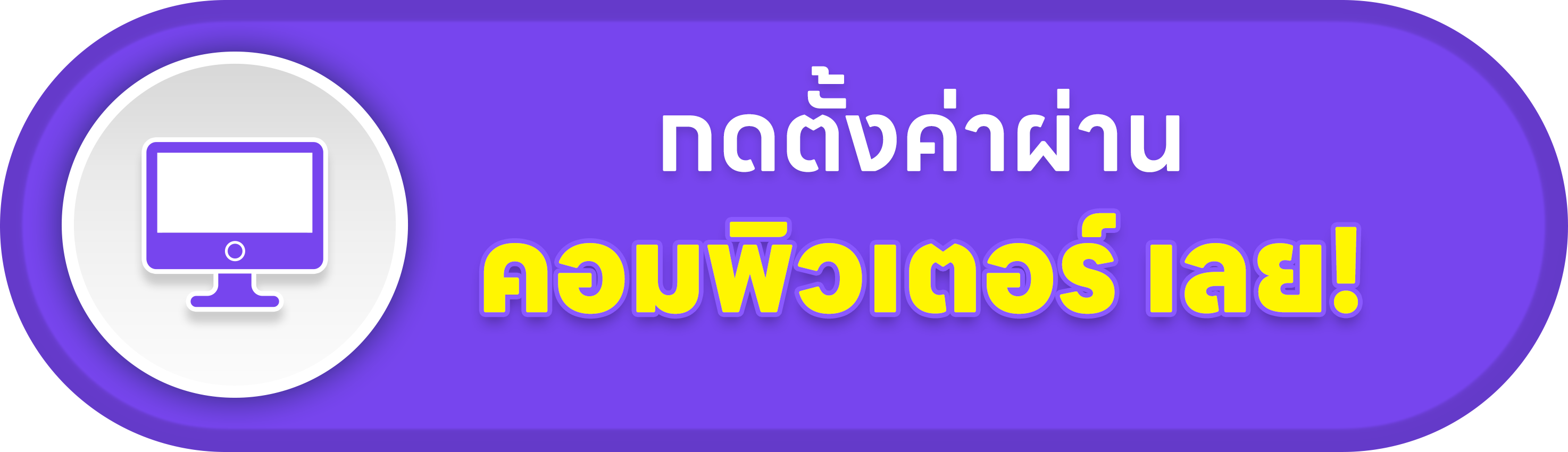 กดตั้งค่าผ่าน
คอมพิวเตอร์ เลย!