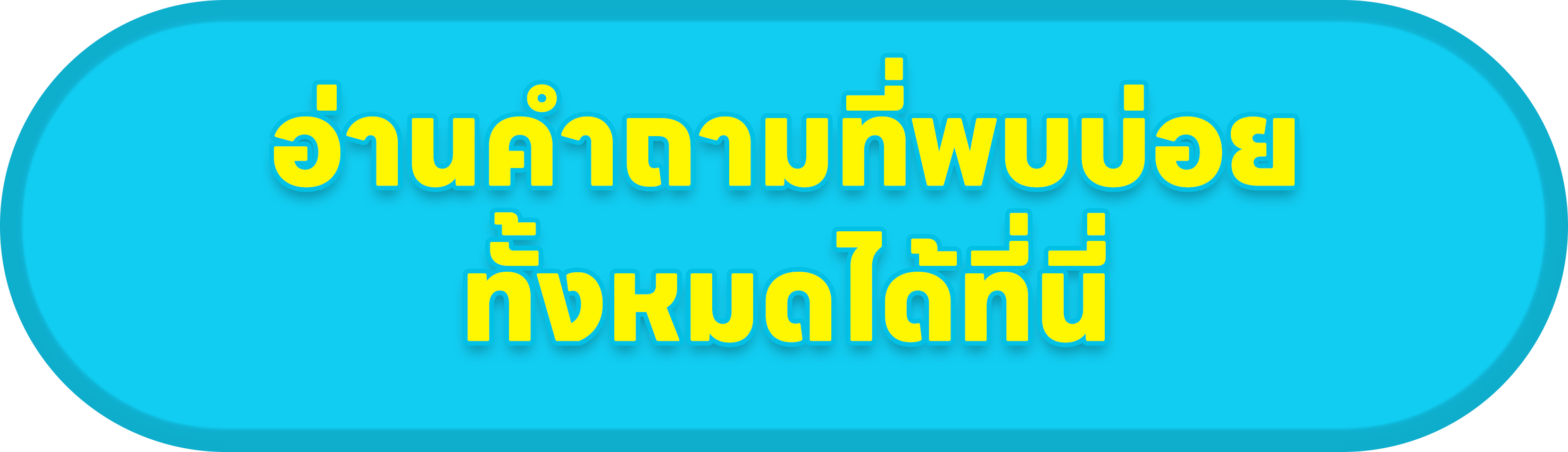 อ่านคำถามที่พบบ่อย
ทั้งหมดได้ที่นี่