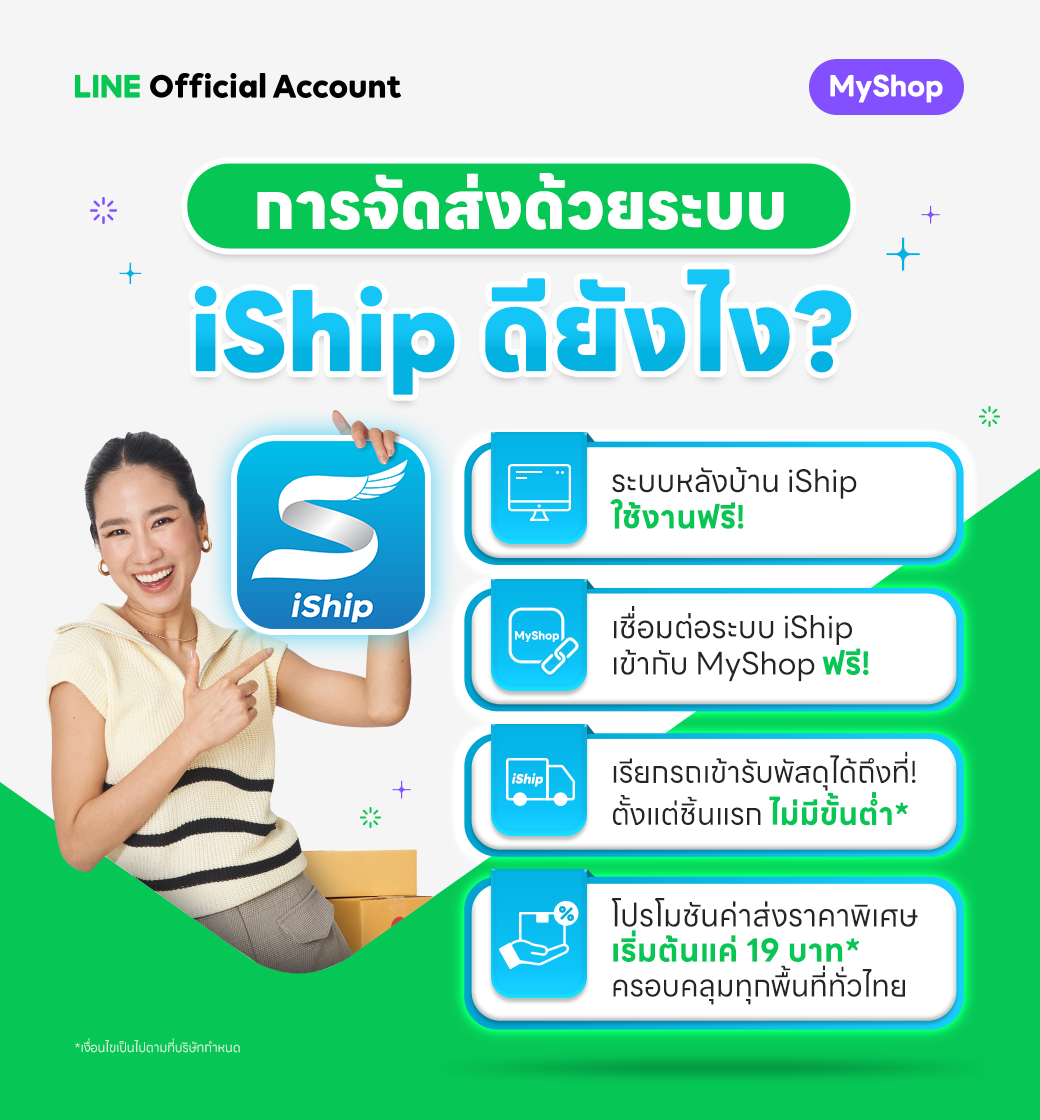 LINE Official Account

MyShop

การจัดส่งด้วยระบบ

iShip ดียังไง?

iShip

ระบบหลังบ้าน iShip
ใช้งานฟรี!

MyShop

เชื่อมต่อระบบ iShip
เข้ากับ MyShop ฟรี!

iShip

เรียกรถเข้ารับพัสดุได้ถึงที่!
ตั้งแต่ชิ้นแรก ไม่มีขั้นต่ำ*

%

โปรโมชันค่าส่งราคาพิเศษ
เริ่มต้นแค่ 19 บาท*
ครอบคลุมทุกพื้นที่ทั่วไทย

*เงื่อนไขเป็นไปตามที่บริษัทกำหนด