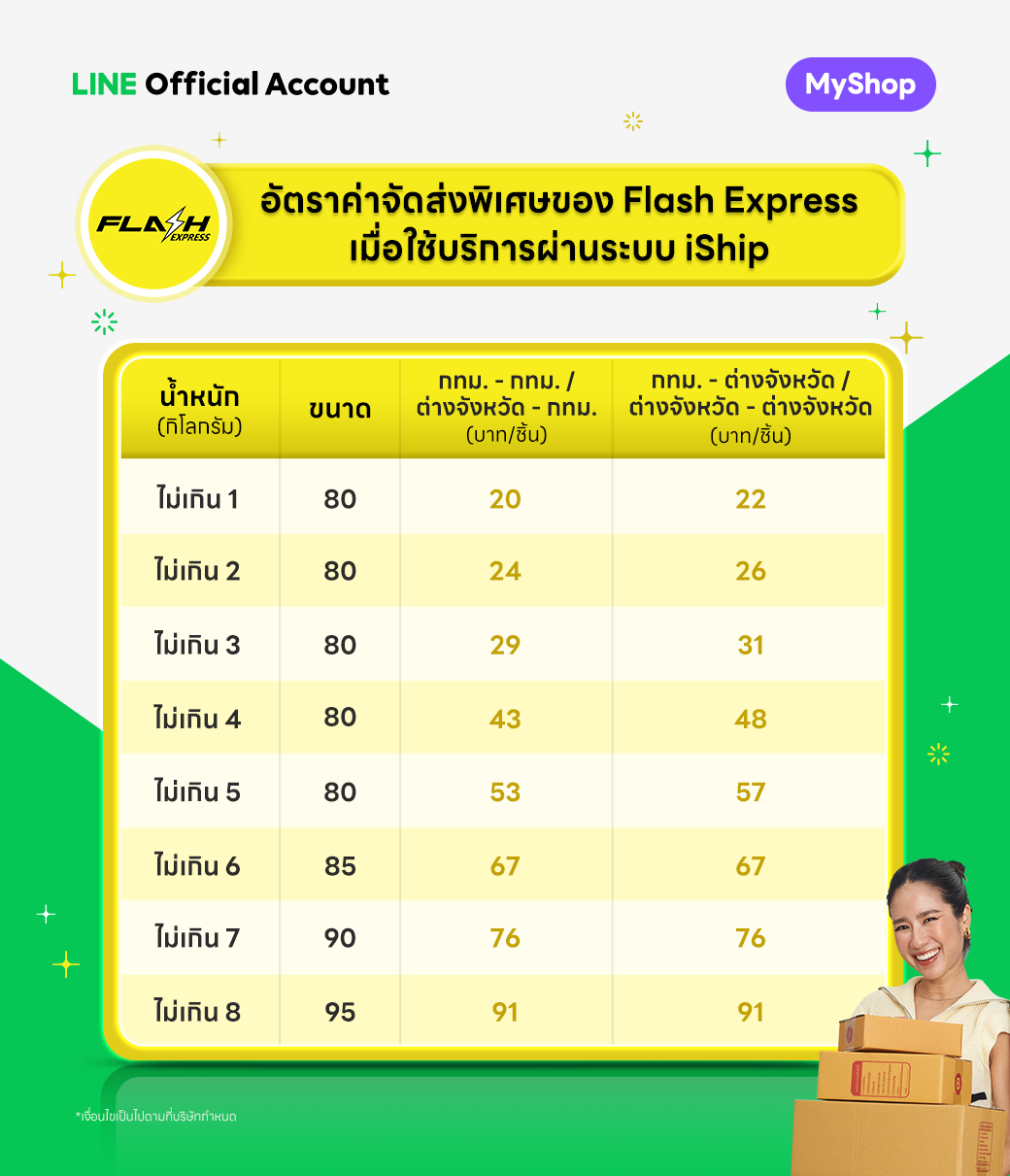 LINE Official Account

MyShop

FLASH EXPRESS

อัตราค่าจัดส่งพิเศษของ Flash Express เมื่อใช้บริการผ่านระบบ iShip

| น้ำหนัก (กิโลกรัม) | ขนาด | กทม. - กทม. / ต่างจังหวัด - กทม. (บาท/ชิ้น) | กทม. - ต่างจังหวัด / ต่างจังหวัด - ต่างจังหวัด (บาท/ชิ้น) |
|---|---|---|---|
| ไม่เกิน 1 | 80 | 20 | 22 |
| ไม่เกิน 2 | 80 | 24 | 26 |
| ไม่เกิน 3 | 80 | 29 | 31 |
| ไม่เกิน 4 | 80 | 43 | 48 |
| ไม่เกิน 5 | 80 | 53 | 57 |
| ไม่เกิน 6 | 85 | 67 | 67 |
| ไม่เกิน 7 | 90 | 76 | 76 |
| ไม่เกิน 8 | 95 | 91 | 91 |

*เงื่อนไขเป็นไปตามที่บริษัทกำหนด